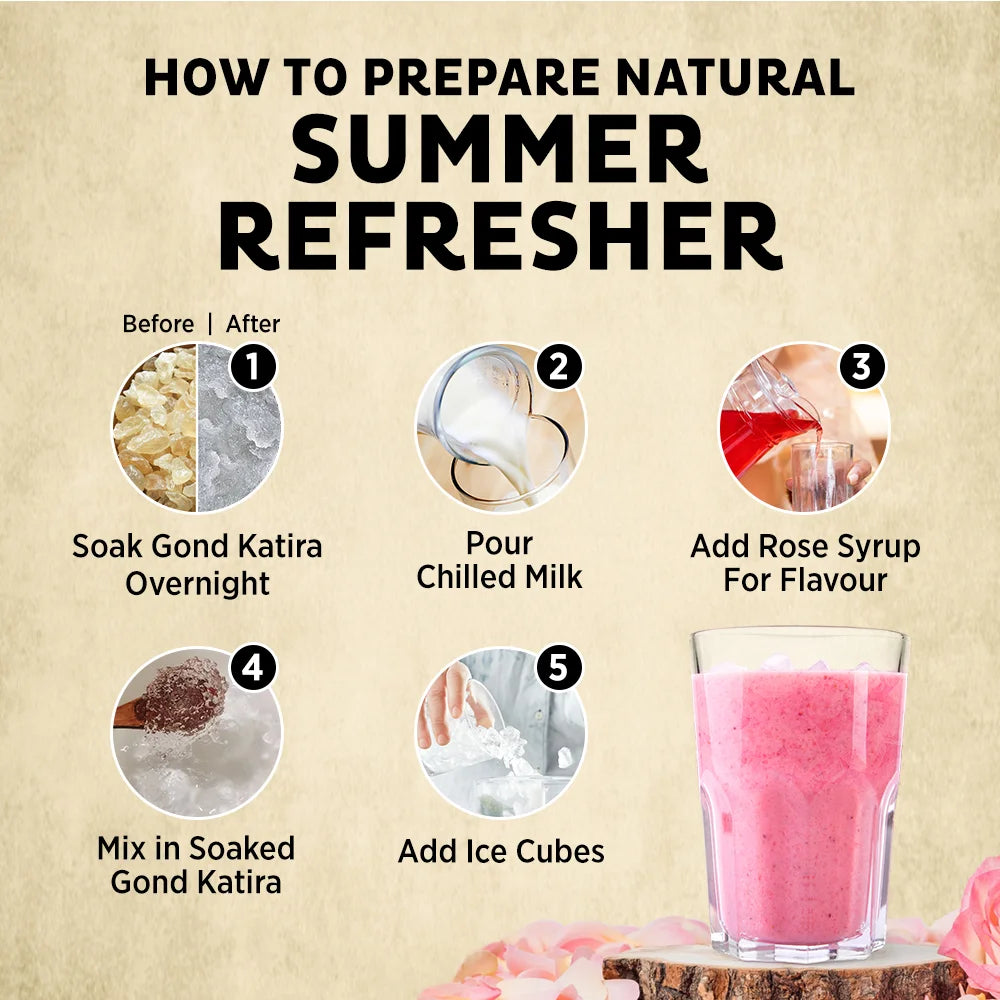 HOW TO PREPARE NATURAL
SUMMER
REFRESHER

Before | After

1
Soak Gond Katira Overnight

2
Pour Chilled Milk

3
Add Rose Syrup For Flavour

4
Mix in Soaked Gond Katira

5
Add Ice Cubes